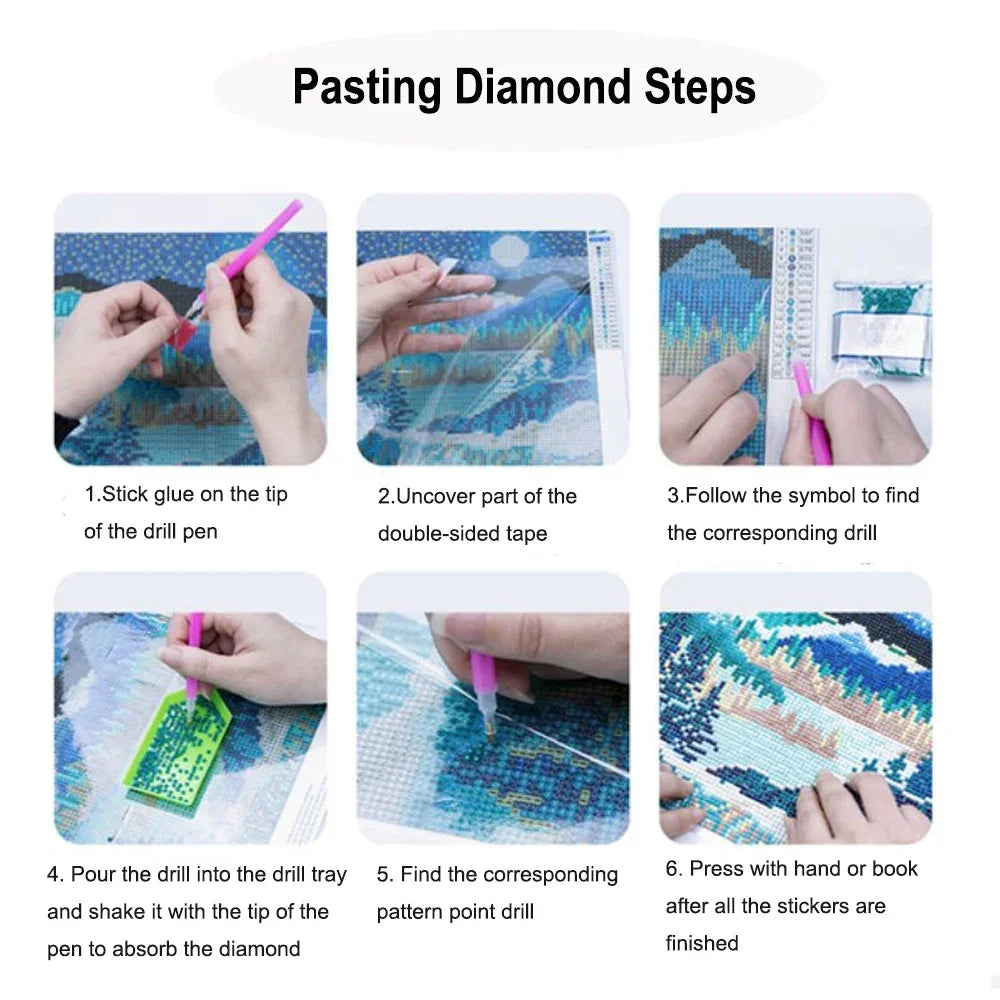 Pasting Diamond Steps

1.Stick glue on the tip of the drill pen

2.Uncover part of the double-sided tape

3.Follow the symbol to find the corresponding drill

4. Pour the drill into the drill tray and shake it with the tip of the pen to absorb the diamond

5. Find the corresponding pattern point drill

6. Press with hand or book after all the stickers are finished